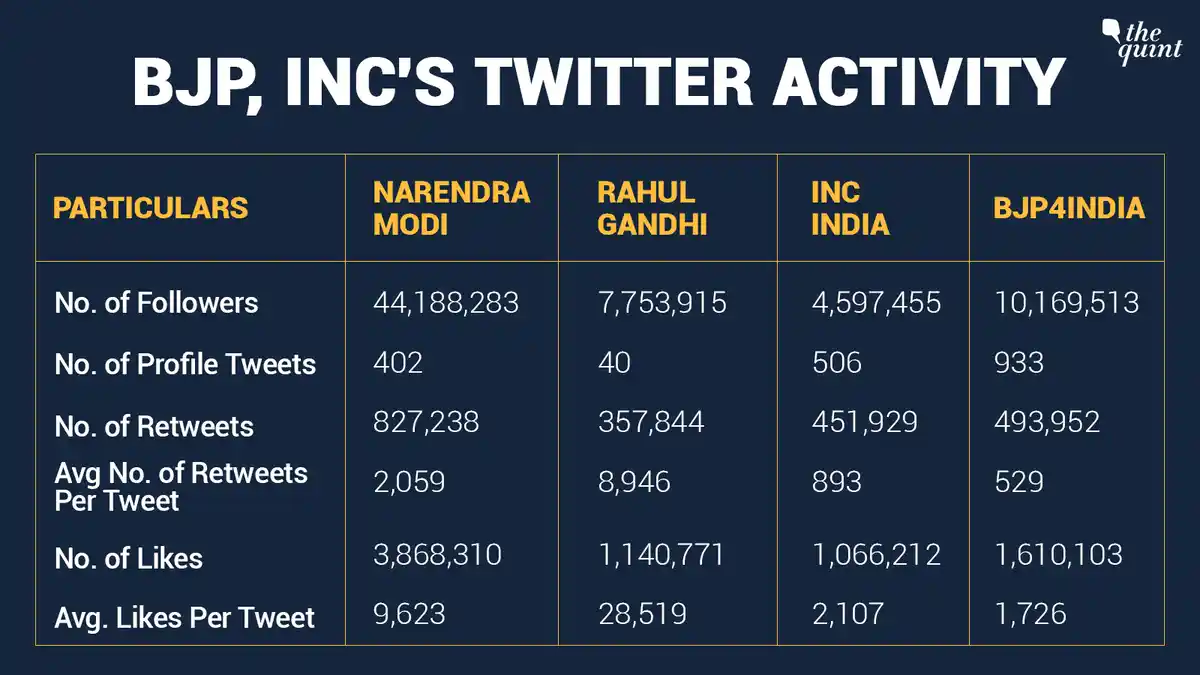 the quint

BJP, INC'S TWITTER ACTIVITY

| PARTICULARS | NARENDRA MODI | RAHUL GANDHI | INC INDIA | BJP4INDIA |
|---|---|---|---|---|
| No. of Followers | 44,188,283 | 7,753,915 | 4,597,455 | 10,169,513 |
| No. of Profile Tweets | 402 | 40 | 506 | 933 |
| No. of Retweets | 827,238 | 357,844 | 451,929 | 493,952 |
| Avg No. of Retweets Per Tweet | 2,059 | 8,946 | 893 | 529 |
| No. of Likes | 3,868,310 | 1,140,771 | 1,066,212 | 1,610,103 |
| Avg. Likes Per Tweet | 9,623 | 28,519 | 2,107 | 1,726 |