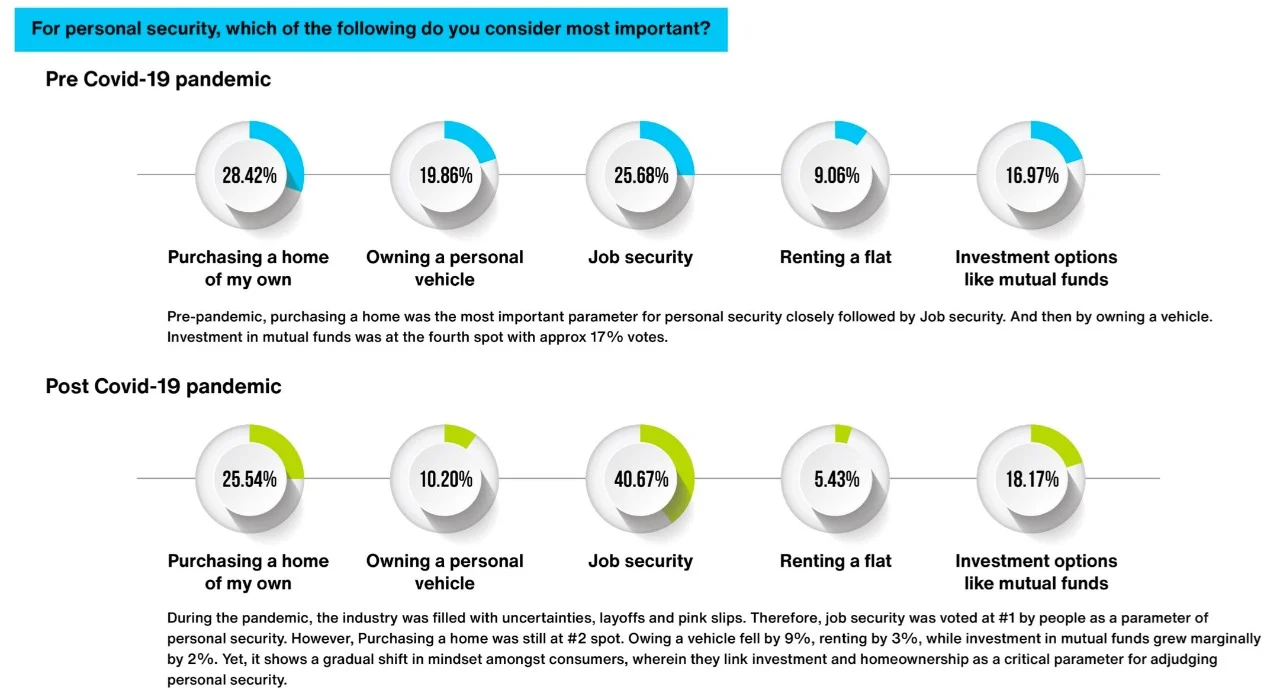 For personal security, which of the following do you consider most important?

Pre Covid-19 pandemic

28.42%
Purchasing a home of my own

19.86%
Owning a personal vehicle

25.68%
Job security

9.06%
Renting a flat

16.97%
Investment options like mutual funds

Pre-pandemic, purchasing a home was the most important parameter for personal security closely followed by Job security. And then by owning a vehicle. Investment in mutual funds was at the fourth spot with approx 17% votes.

Post Covid-19 pandemic

25.54%
Purchasing a home of my own

10.20%
Owning a personal vehicle

40.67%
Job security

5.43%
Renting a flat

18.17%
Investment options like mutual funds

During the pandemic, the industry was filled with uncertainties, layoffs and pink slips. Therefore, job security was voted at #1 by people as a parameter of personal security. However, Purchasing a home was still at #2 spot. Owing a vehicle fell by 9%, renting by 3%, while investment in mutual funds grew marginally by 2%. Yet, it shows a gradual shift in mindset amongst consumers, wherein they link investment and homeownership as a critical parameter for adjudging personal security.