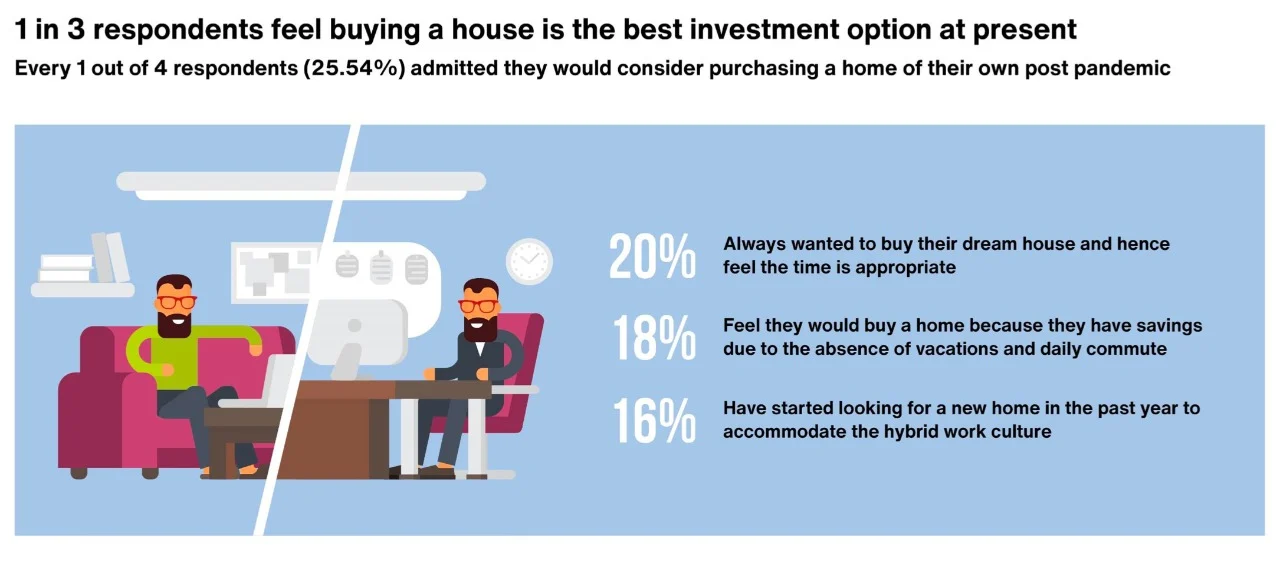 1 in 3 respondents feel buying a house is the best investment option at present

Every 1 out of 4 respondents (25.54%) admitted they would consider purchasing a home of their own post pandemic

20% Always wanted to buy their dream house and hence feel the time is appropriate

18% Feel they would buy a home because they have savings due to the absence of vacations and daily commute

16% Have started looking for a new home in the past year to accommodate the hybrid work culture