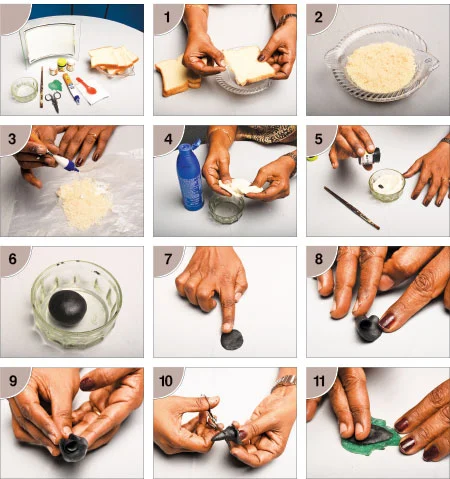 1

2

3

4

5

6

7

8

9

10

11