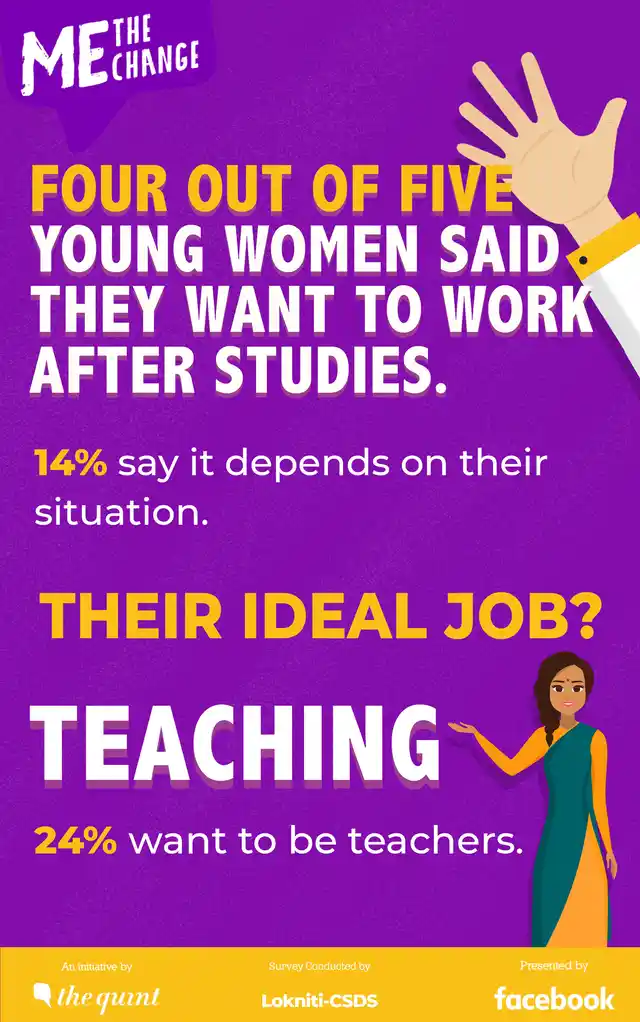 ME THE CHANGE

FOUR OUT OF FIVE YOUNG WOMEN SAID THEY WANT TO WORK AFTER STUDIES.

14% say it depends on their situation.

THEIR IDEAL JOB?

TEACHING

24% want to be teachers.

An initiative by
the quint

Survey Conducted by
Lokniti-CSDS

Presented by
facebook