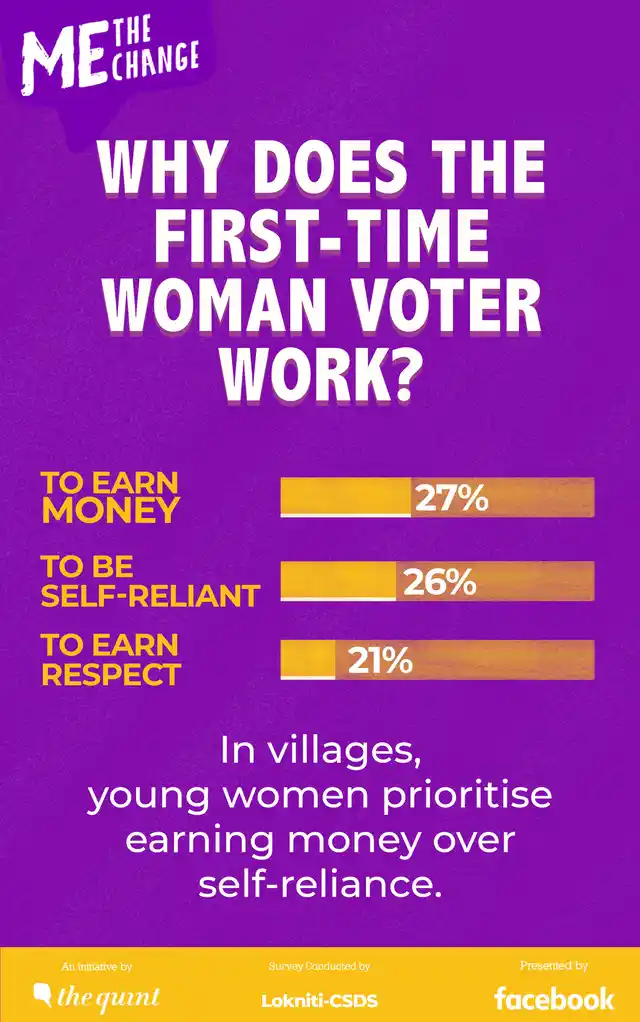 ME THE CHANGE

WHY DOES THE FIRST-TIME WOMAN VOTER WORK?

TO EARN MONEY 27%

TO BE SELF-RELIANT 26%

TO EARN RESPECT 21%

In villages, young women prioritise earning money over self-reliance.

An initiative by the quint

Survey Conducted by Lokniti-CSDS

Presented by facebook