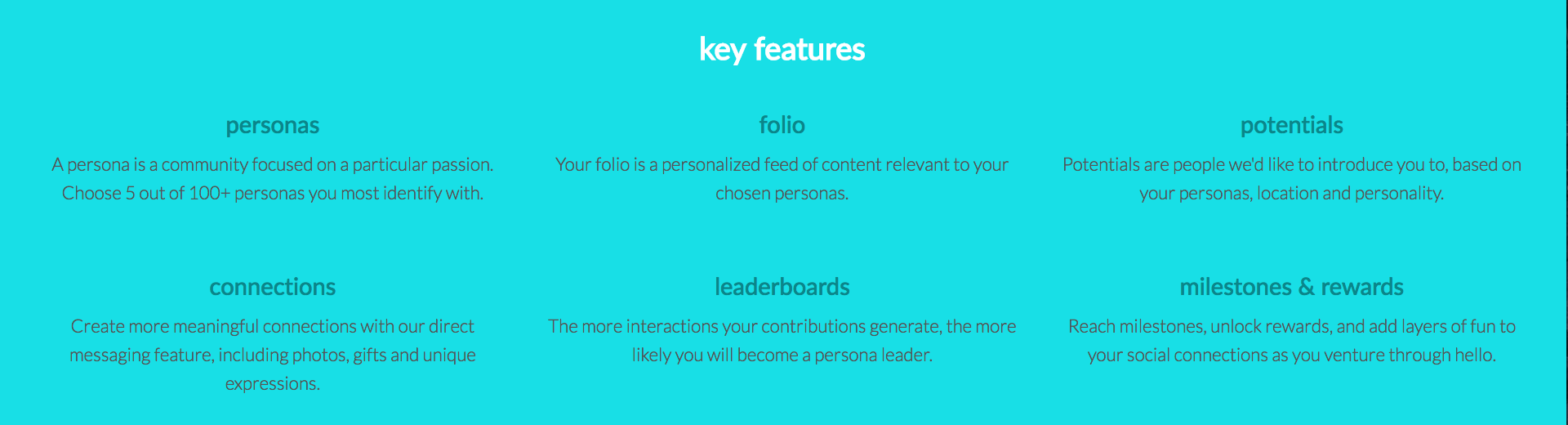 key features

personas

A persona is a community focused on a particular passion. Choose 5 out of 100+ personas you most identify with.

folio

Your folio is a personalized feed of content relevant to your chosen personas.

potentials

Potentials are people we'd like to introduce you to, based on your personas, location and personality.

connections

Create more meaningful connections with our direct messaging feature, including photos, gifts and unique expressions.

leaderboards

The more interactions your contributions generate, the more likely you will become a persona leader.

milestones & rewards

Reach milestones, unlock rewards, and add layers of fun to your social connections as you venture through hello.