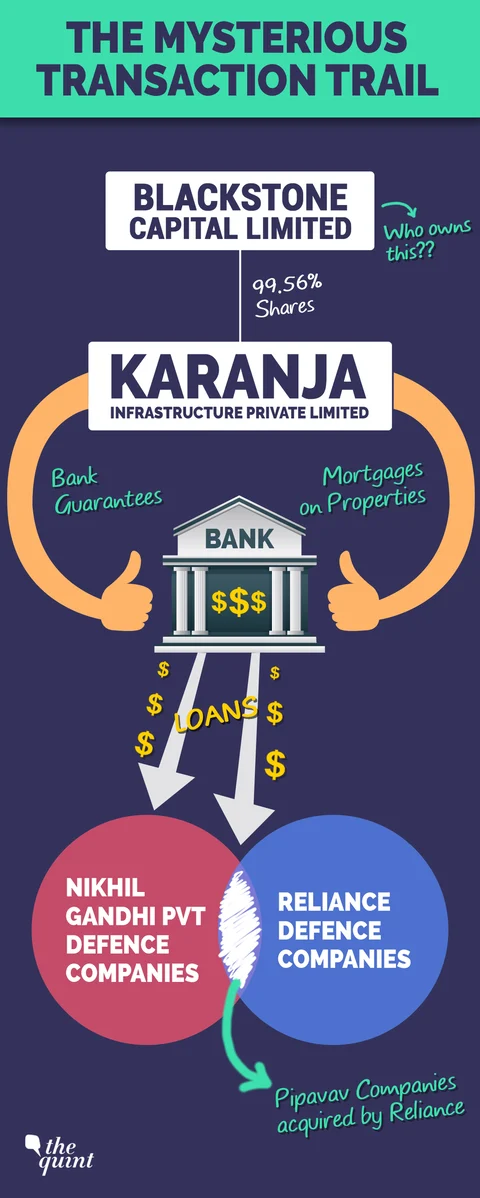 THE MYSTERIOUS TRANSACTION TRAIL

BLACKSTONE CAPITAL LIMITED

Who owns this??

99.56% Shares

KARANJA
INFRASTRUCTURE PRIVATE LIMITED

Bank Guarantees

Mortgages on Properties

BANK

$$$

$ $ $ LOANS $ $ $

NIKHIL GANDHI PVT DEFENCE COMPANIES

RELIANCE DEFENCE COMPANIES

Pipavav Companies acquired by Reliance

the quint